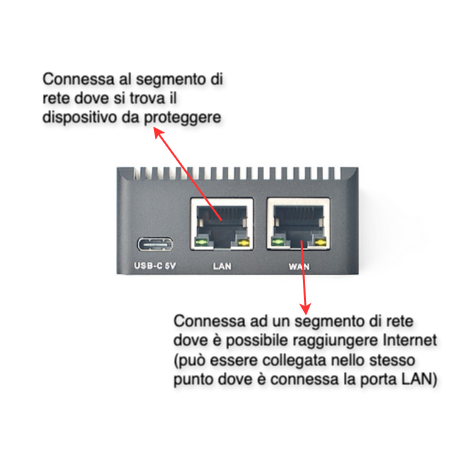 Connessa al segmento di rete dove si trova il dispositivo da proteggere

USB-C 5V

LAN

WAN

Connessa ad un segmento di rete dove è possibile raggiungere Internet (può essere collegata nello stesso punto dove è connessa la porta LAN)